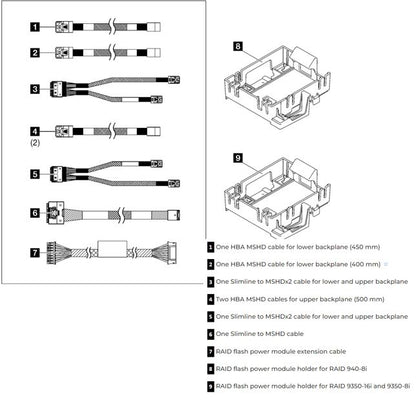 1
2
3
4
(2)
5
6
7
8
9

1 One HBA MSHD cable for lower backplane (450 mm)

2 One HBA MSHD cable for lower backplane (400 mm)

3 One Slimline to MSHDx2 cable for lower and upper backplane

4 Two HBA MSHD cables for upper backplane (500 mm)

5 One Slimline to MSHDx2 cable for lower and upper backplane

6 One Slimline to MSHD cable

7 RAID flash power module extension cable

8 RAID flash power module holder for RAID 940-8i

9 RAID flash power module holder for RAID 9350-16i and 9350-8i