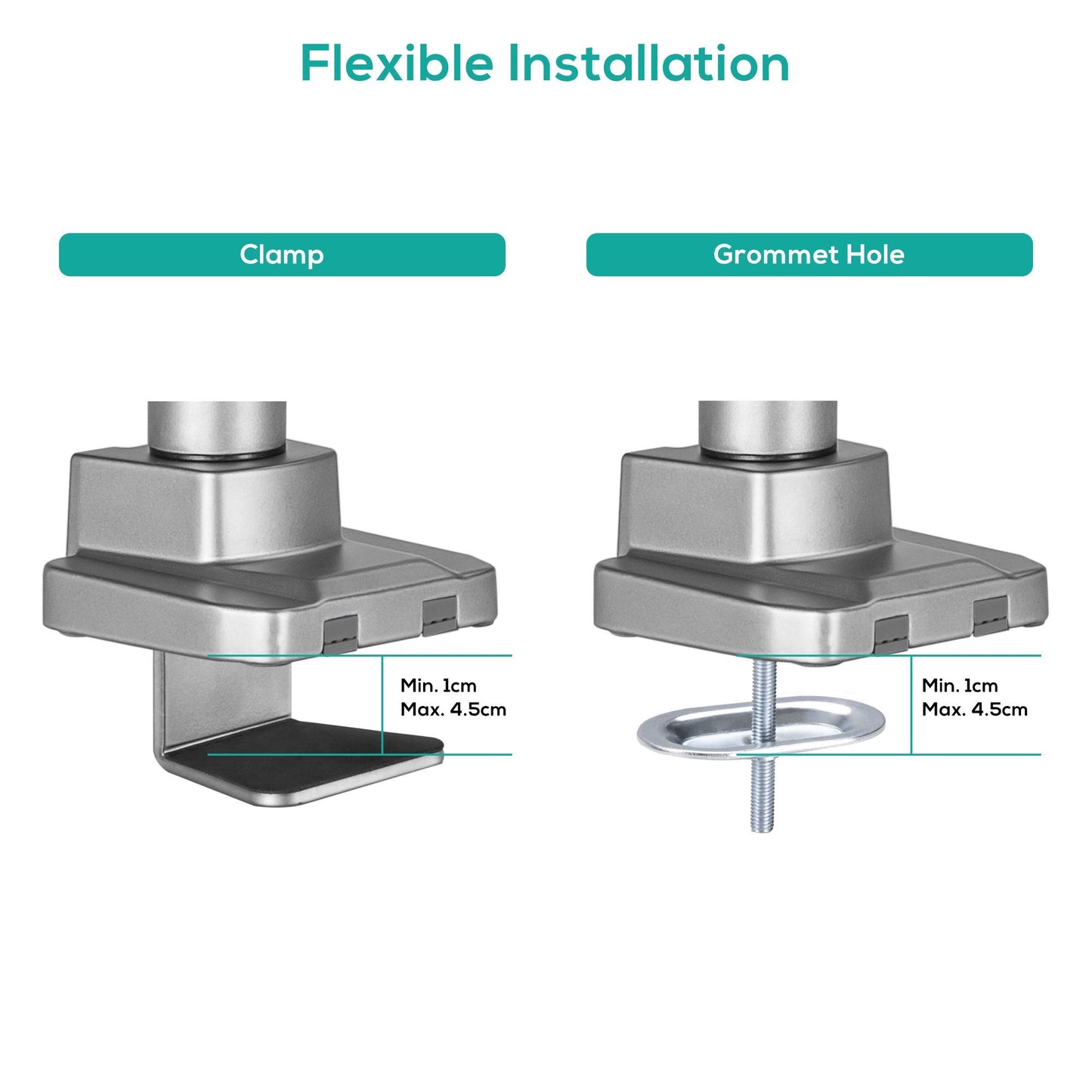 Flexible Installation

Clamp

Min. 1cm
Max. 4.5cm

Grommet Hole

Min. 1cm
Max. 4.5cm