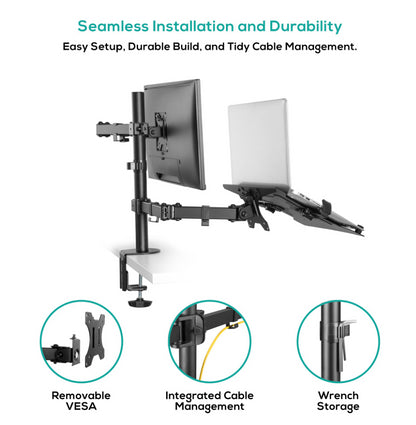 Seamless Installation and Durability

Easy Setup, Durable Build, and Tidy Cable Management.

Removable VESA

Integrated Cable Management

Wrench Storage