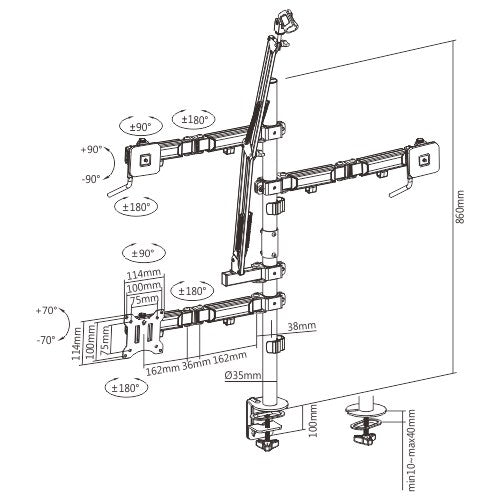 ±90°
±180°
+90°
-90°
±180°
860mm
±90°
114mm
100mm
75mm
±180°
+70°
-70°
114mm
100mm
75mm
38mm
162mm 36mm 162mm
Ø35mm
±180°
100mm
min10~max40mm