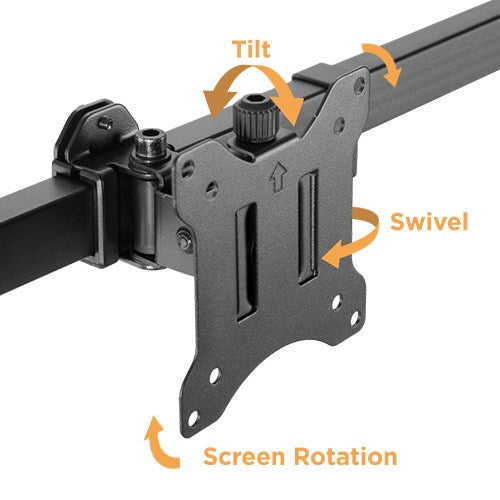 Tilt

Swivel

Screen Rotation