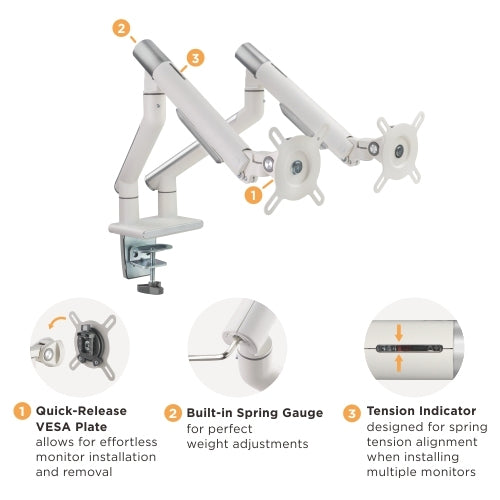 2

3

1

1 Quick-Release VESA Plate
allows for effortless monitor installation and removal

2 Built-in Spring Gauge
for perfect weight adjustments

3 Tension Indicator
designed for spring tension alignment when installing multiple monitors