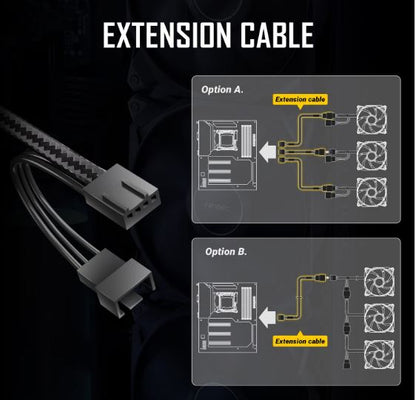 EXTENSION CABLE

Option A.

Extension cable

Option B.

Extension cable