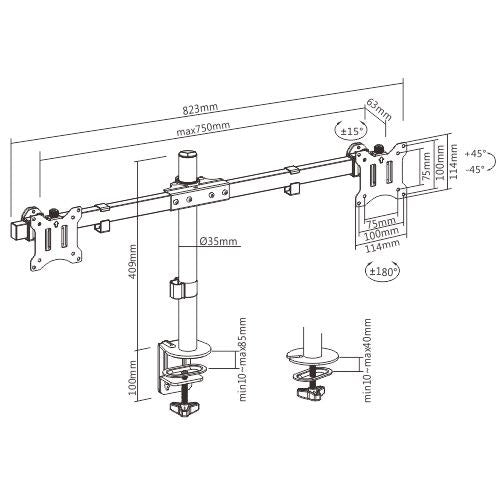 823mm
max750mm
63mm
±15°
+45°
-45°
75mm
100mm
114mm
75mm
100mm
114mm
±180°
Ø35mm
409mm
100mm
min10~max85mm
min10~max40mm