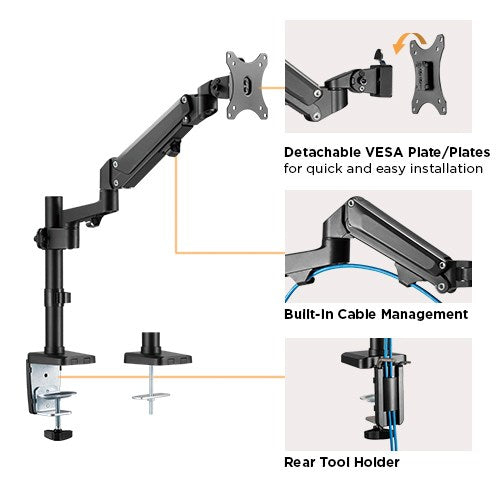 Detachable VESA Plate/Plates
for quick and easy installation

Built-In Cable Management

Rear Tool Holder